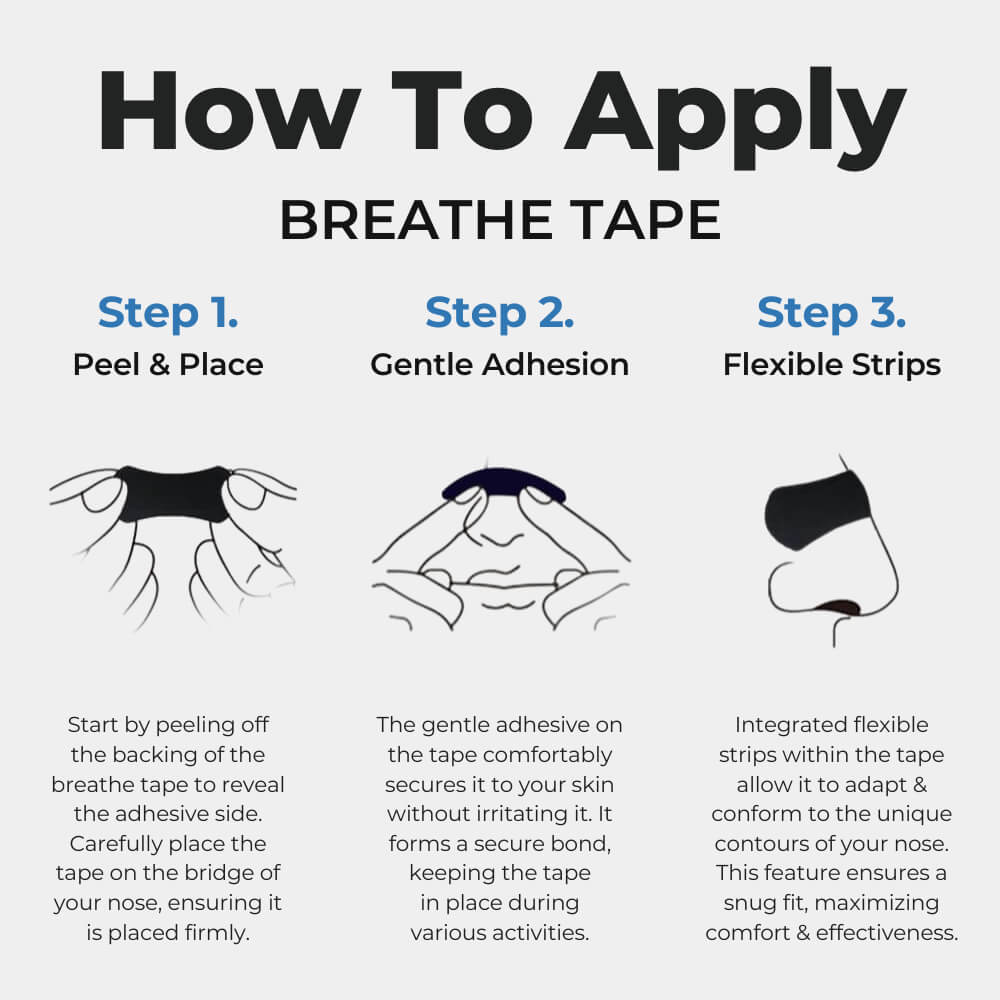 How To Apply
BREATHE TAPE

Step 1.
Peel & Place

Start by peeling off the backing of the breathe tape to reveal the adhesive side. Carefully place the tape on the bridge of your nose, ensuring it is placed firmly.

Step 2.
Gentle Adhesion

The gentle adhesive on the tape comfortably secures it to your skin without irritating it. It forms a secure bond, keeping the tape in place during various activities.

Step 3.
Flexible Strips

Integrated flexible strips within the tape allow it to adapt & conform to the unique contours of your nose. This feature ensures a snug fit, maximizing comfort & effectiveness.